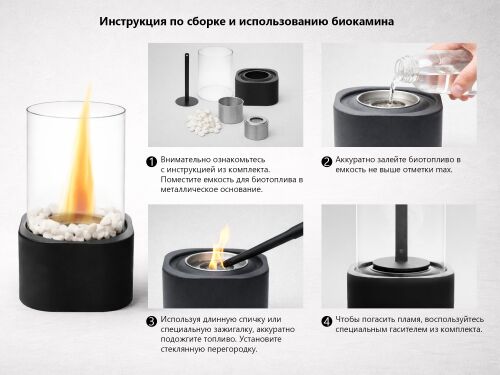 Инструкция по сборке и использованию биокамина

1 Внимательно ознакомьтесь с инструкцией из комплекта. Поместите емкость для биотоплива в металлическое основание.

2 Аккуратно залейте биотопливо в емкость не выше отметки max.

3 Используя длинную спичку или специальную зажигалку, аккуратно подожгите топливо. Установите стеклянную перегородку.

4 Чтобы погасить пламя, воспользуйтесь специальным гасителем из комплекта.