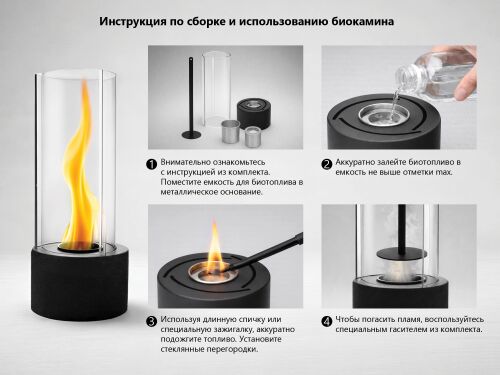 Инструкция по сборке и использованию биокамина

1 Внимательно ознакомьтесь с инструкцией из комплекта. Поместите емкость для биотоплива в металлическое основание.

2 Аккуратно залейте биотопливо в емкость не выше отметки max.

3 Используя длинную спичку или специальную зажигалку, аккуратно подожгите топливо. Установите стеклянные перегородки.

4 Чтобы погасить пламя, воспользуйтесь специальным гасителем из комплекта.